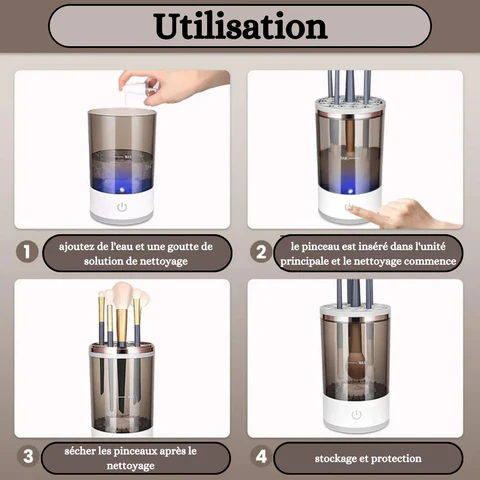 Utilisation

1 ajoutez de l'eau et une goutte de solution de nettoyage

2 le pinceau est inséré dans l'unité principale et le nettoyage commence

3 sécher les pinceaux après le nettoyage

4 stockage et protection