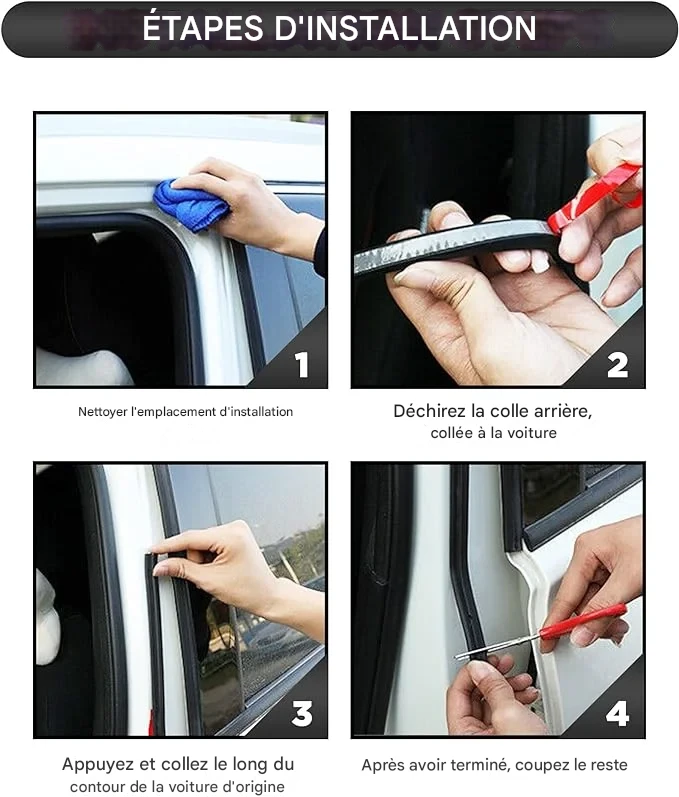 ÉTAPES D'INSTALLATION

1

Nettoyer l'emplacement d'installation

2

Déchirez la colle arrière,
collée à la voiture

3

Appuyez et collez le long du contour de la voiture d'origine

4

Après avoir terminé, coupez le reste